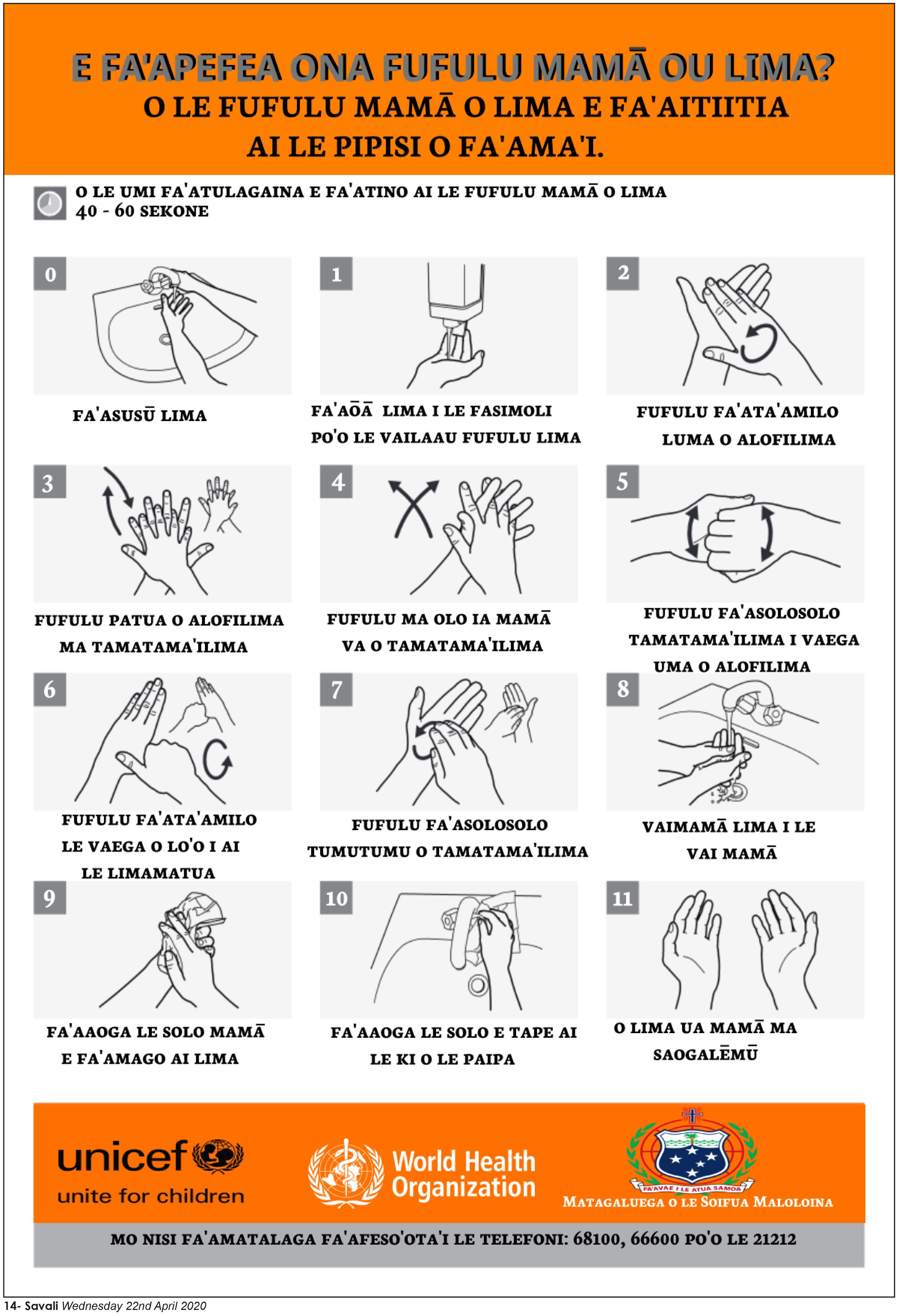 E FA'APEFEA ONA FUFULU MAMĀ OU LIMA?

O LE FUFULU MAMĀ O LIMA E FA'AITIITIA AI LE PIPISI O FA'AMA'I.

O LE UMI FA'ATULAGAINA E FA'ATINO AI LE FUFULU MAMĀ O LIMA
40 - 60 SEKONE

0
FA'ASUSŪ LIMA

1
FA'AŌĀ LIMA I LE FASIMOLI PO'O LE VAILAAU FUFULU LIMA

2
FUFULU FA'ATA'AMILO LUMA O ALOFILIMA

3
FUFULU PATUA O ALOFILIMA MA TAMATAMA'ILIMA

4
FUFULU MA OLO IA MAMĀ VA O TAMATAMA'ILIMA

5
FUFULU FA'ASOLOSOLO TAMATAMA'ILIMA I VAEGA UMA O ALOFILIMA

6
FUFULU FA'ATA'AMILO LE VAEGA O LO'O I AI LE LIMAMATUA

7
FUFULU FA'ASOLOSOLO TUMUTUMU O TAMATAMA'ILIMA

8
VAIMAMĀ LIMA I LE VAI MAMĀ

9
FA'AAOGA LE SOLO MAMĀ E FA'AMAGO AI LIMA

10
FA'AAOGA LE SOLO E TAPE AI LE KI O LE PAIPA

11
O LIMA UA MAMĀ MA SAOGALĒMŪ

unicef
unite for children

World Health Organization

FA'AVAE I LE ATUA SAMOA
MATAGALUEGA O LE SOIFUA MALOLOINA

MO NISI FA'AMATALAGA FA'AFESO'OTA'I LE TELEFONI: 68100, 66600 PO'O LE 21212

14- Savali Wednesday 22nd April 2020